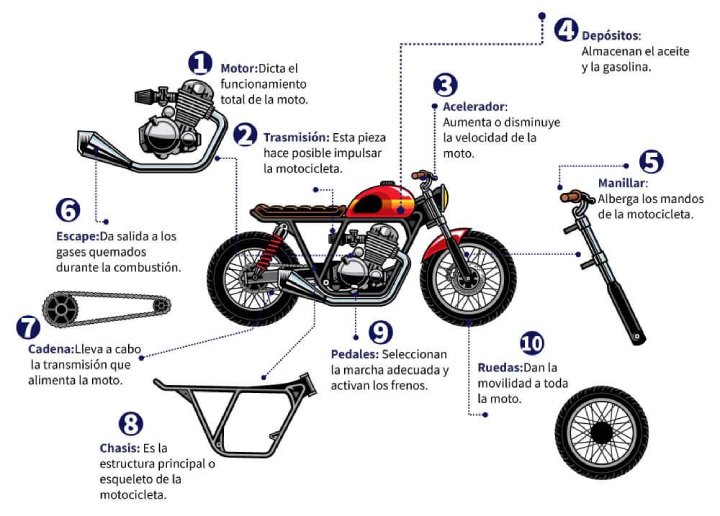 1 Motor:Dicta el funcionamiento total de la moto.

2 Trasmisión: Esta pieza hace posible impulsar la motocicleta.

3 Acelerador: Aumenta o disminuye la velocidad de la moto.

4 Depósitos: Almacenan el aceite y la gasolina.

5 Manillar: Alberga los mandos de la motocicleta.

6 Escape:Da salida a los gases quemados durante la combustión.

7 Cadena:Lleva a cabo la transmisión que alimenta la moto.

8 Chasis: Es la estructura principal o esqueleto de la motocicleta.

9 Pedales: Seleccionan la marcha adecuada y activan los frenos.

10 Ruedas:Dan la movilidad a toda la moto.